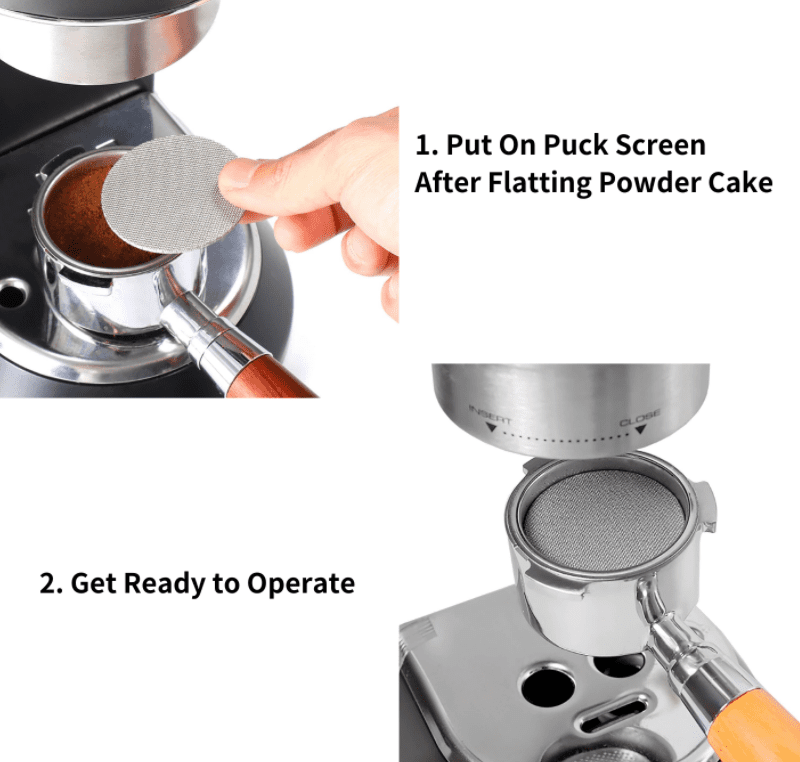 1. Put On Puck Screen After Flatting Powder Cake

INSERT

CLOSE

2. Get Ready to Operate